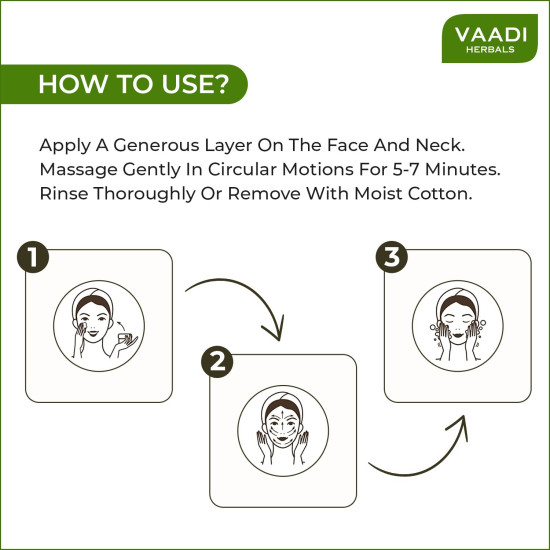 VAADI
HERBALS

HOW TO USE?

Apply A Generous Layer On The Face And Neck. Massage Gently In Circular Motions For 5-7 Minutes. Rinse Thoroughly Or Remove With Moist Cotton.

1

2

3