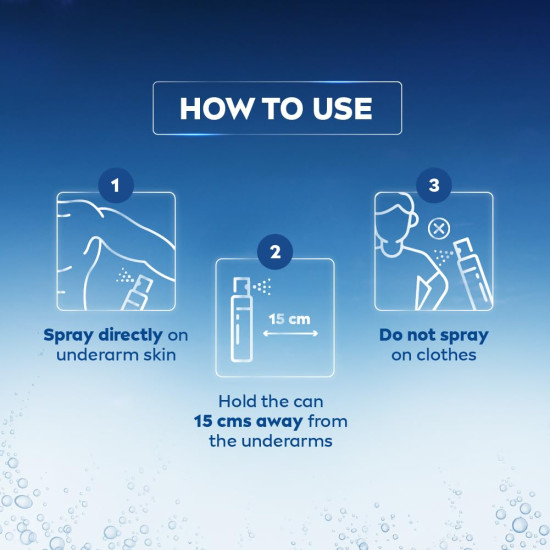 HOW TO USE

1

Spray directly on underarm skin

2

15 cm

Hold the can 15 cms away from the underarms

3

Do not spray on clothes