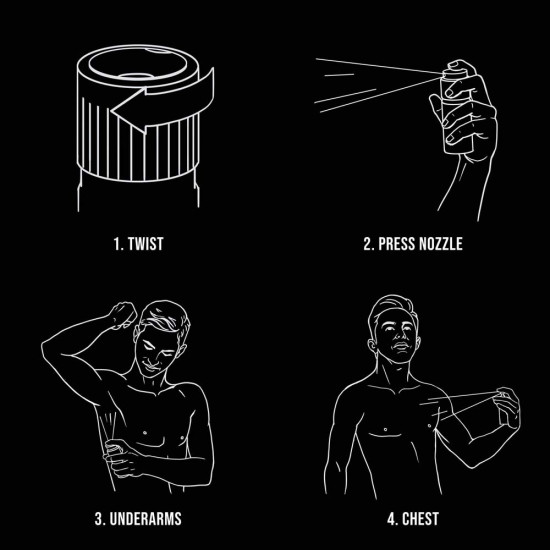 1. TWIST

2. PRESS NOZZLE

3. UNDERARMS

4. CHEST