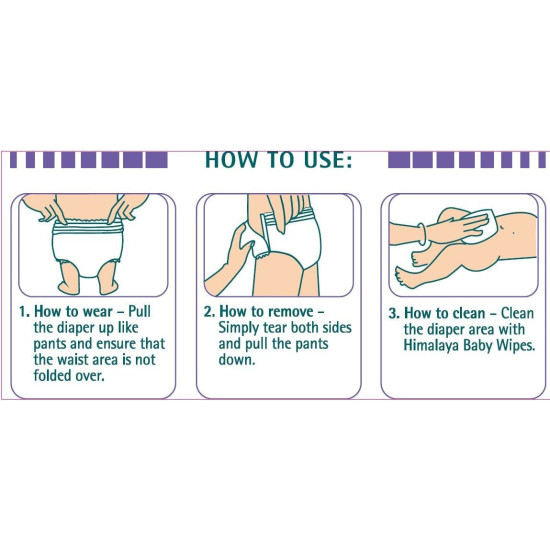 HOW TO USE:

1. How to wear – Pull the diaper up like pants and ensure that the waist area is not folded over.

2. How to remove – Simply tear both sides and pull the pants down.

3. How to clean – Clean the diaper area with Himalaya Baby Wipes.