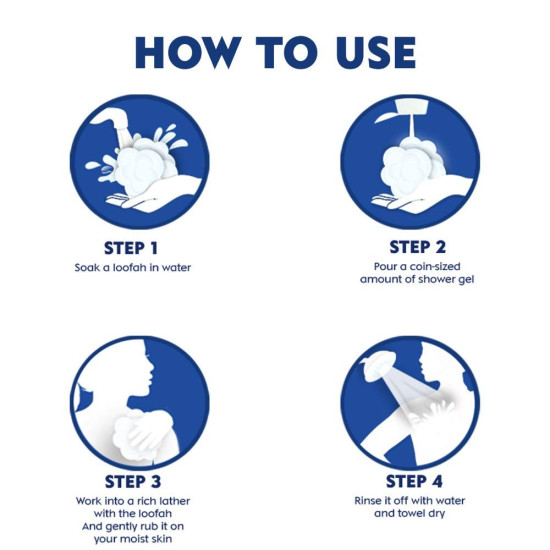 HOW TO USE

STEP 1
Soak a loofah in water

STEP 2
Pour a coin-sized amount of shower gel

STEP 3
Work into a rich lather with the loofah And gently rub it on your moist skin

STEP 4
Rinse it off with water and towel dry