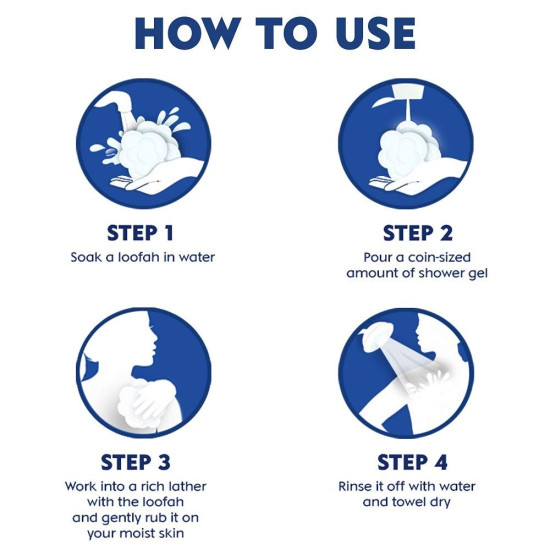 HOW TO USE

STEP 1
Soak a loofah in water

STEP 2
Pour a coin-sized amount of shower gel

STEP 3
Work into a rich lather with the loofah and gently rub it on your moist skin

STEP 4
Rinse it off with water and towel dry