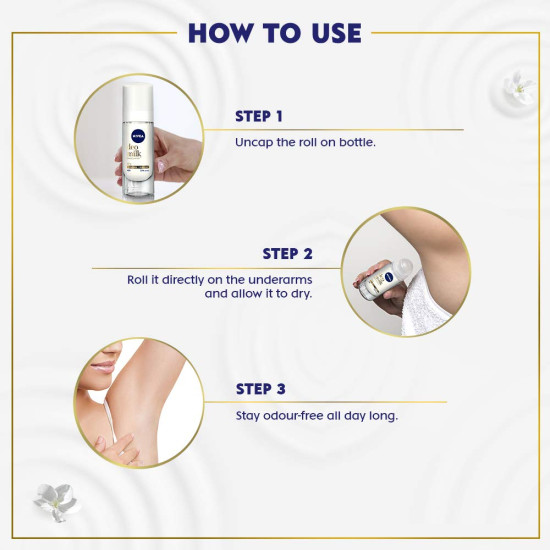 HOW TO USE

NIVEA
deo milk

STEP 1

Uncap the roll on bottle.

STEP 2

Roll it directly on the underarms and allow it to dry.

STEP 3

Stay odour-free all day long.