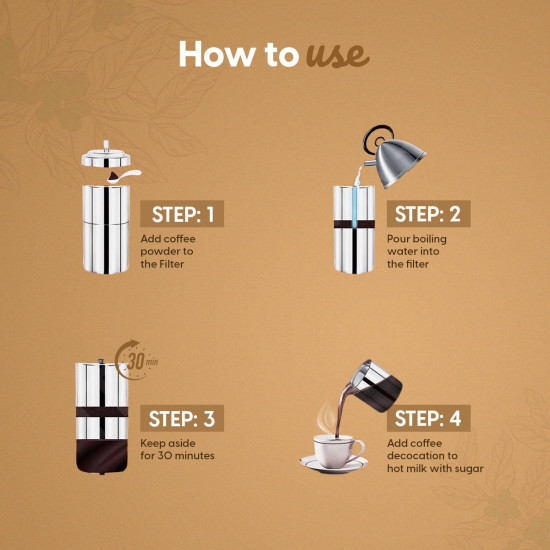 How to use

STEP: 1
Add coffee powder to the Filter

STEP: 2
Pour boiling water into the filter

30 min

STEP: 3
Keep aside for 30 minutes

STEP: 4
Add coffee decocation to hot milk with sugar